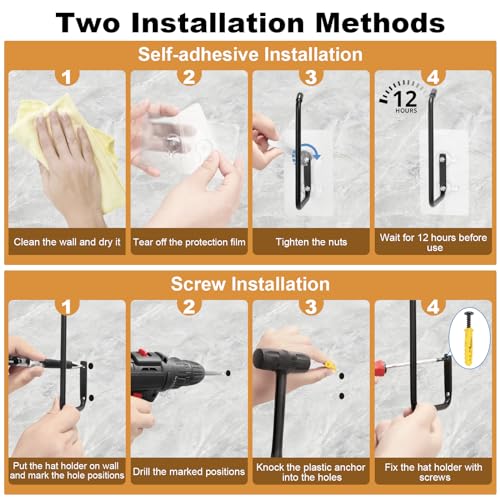 Two Installation Methods

Self-adhesive Installation

1
Clean the wall and dry it

2
Tear off the protection film

3
Tighten the nuts

4
12 HOURS
Wait for 12 hours before use

Screw Installation

1
Put the hat holder on wall and mark the hole positions

2
Drill the marked positions

3
Knock the plastic anchor into the holes

4
Fix the hat holder with screws